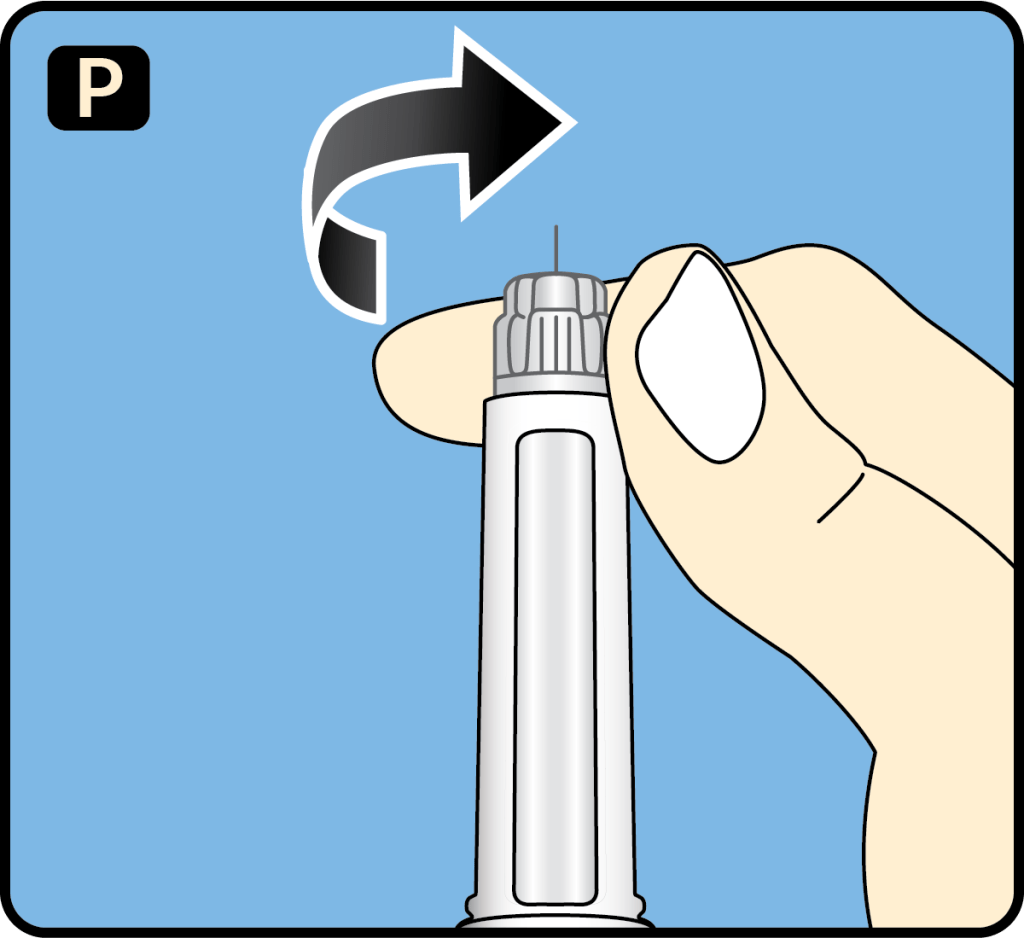 P