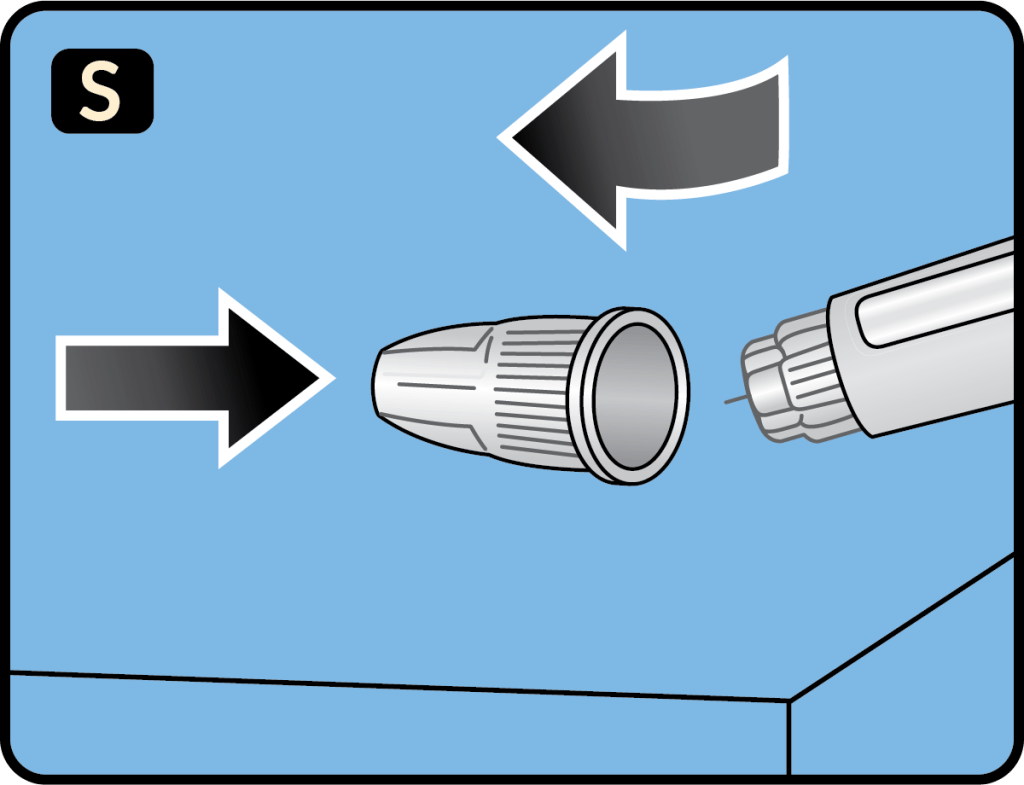 S