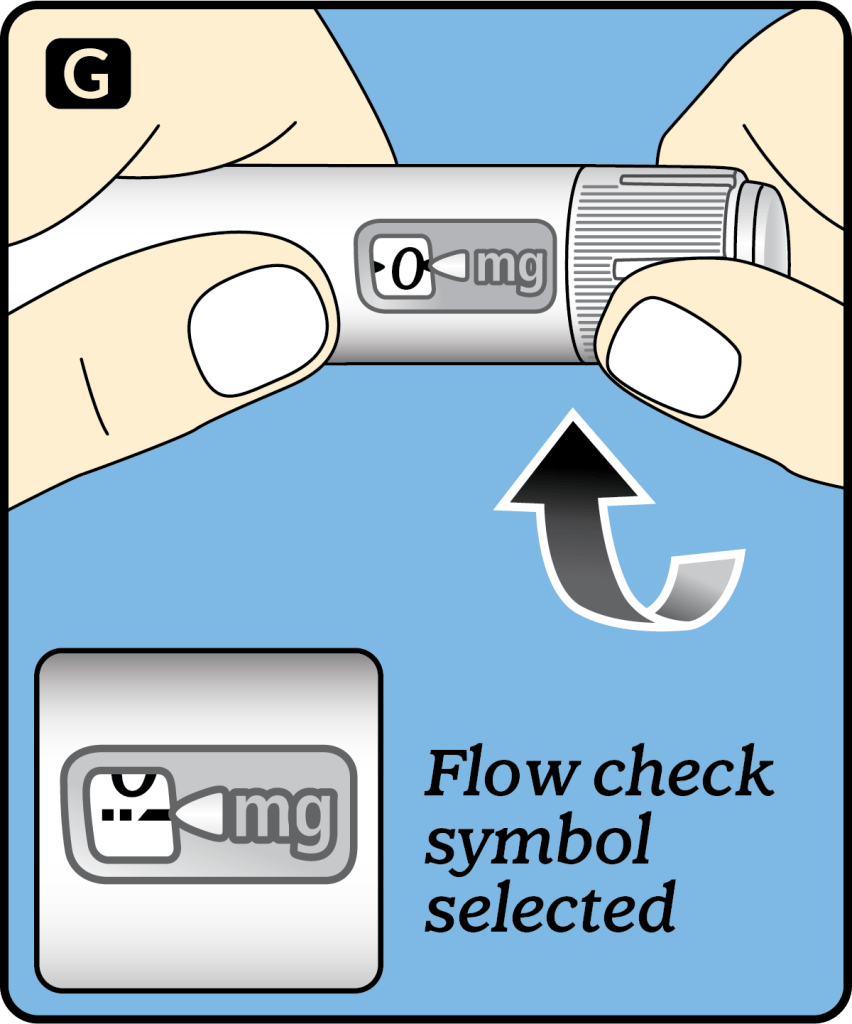 G

0 mg

mg

Flow check symbol selected